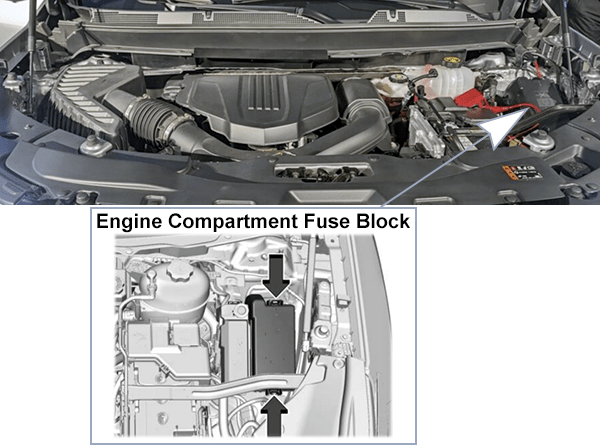 Engine Compartment Fuse Block