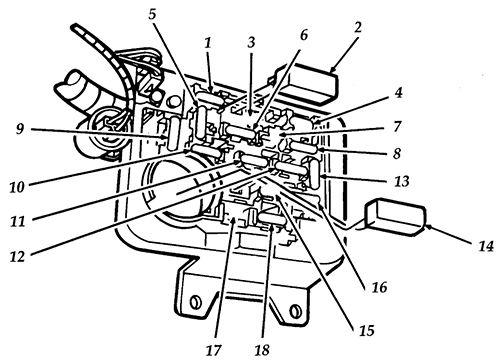 5
1
3
6
2
4
9
7
8
10
13
11
12
14
16
15
17
18