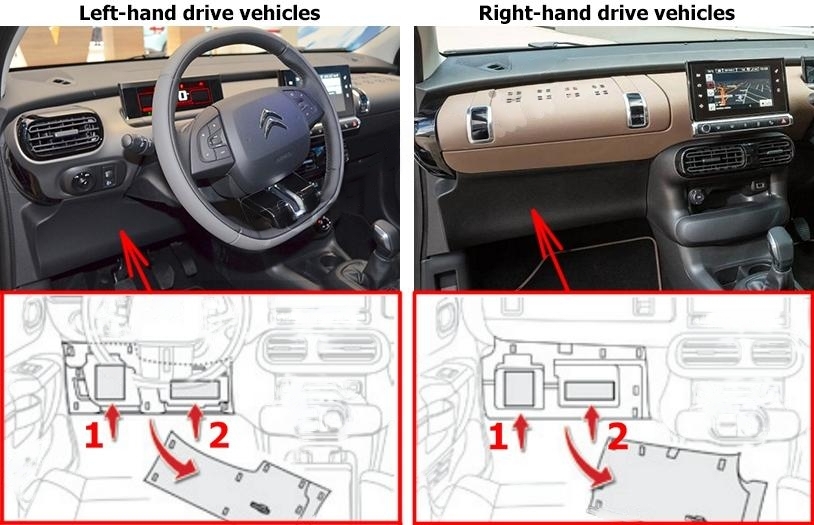 Left-hand drive vehicles

1
2

Right-hand drive vehicles

1
2